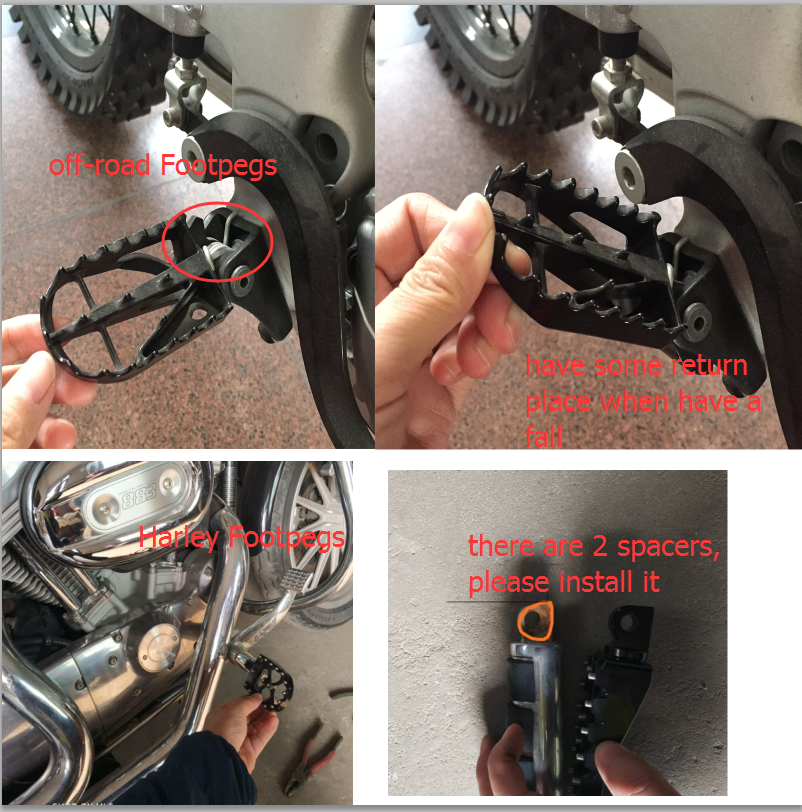 off-road Footpegs

have some return place when have a fall

883

Harley Footpegs

there are 2 spacers, please install it